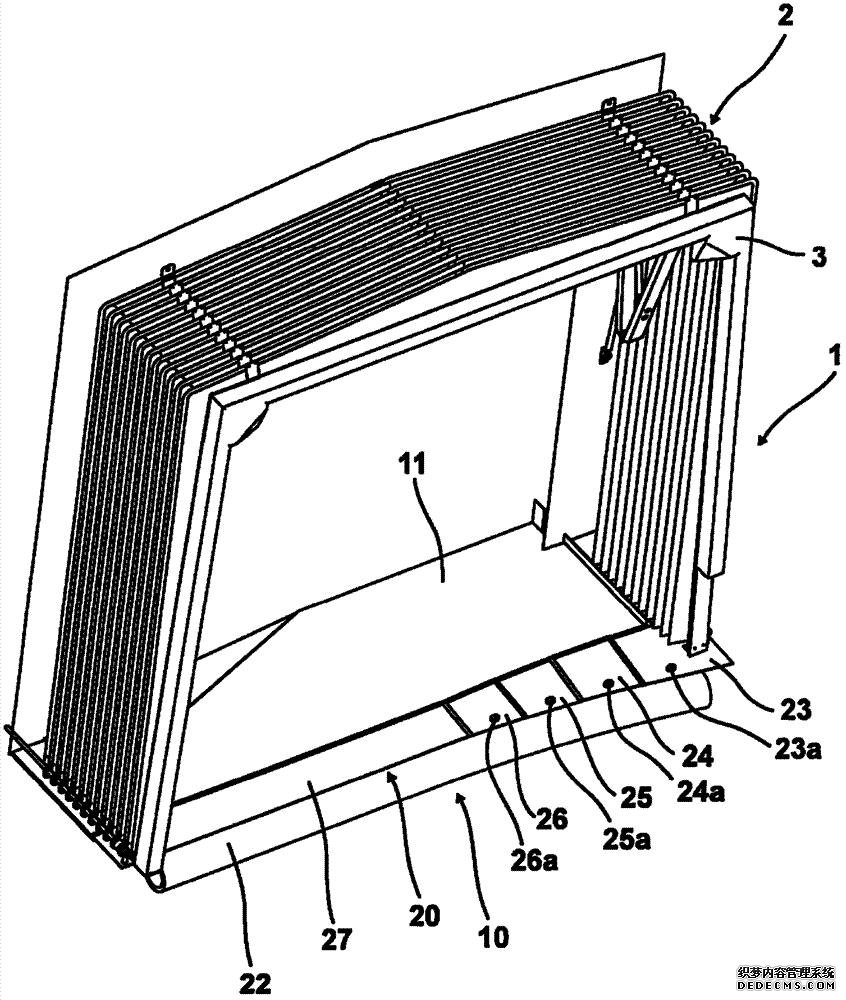 2
3
1
11
23
23a
24
24a
25
25a
26
26a
20
10
27
22
织梦内容管理系统
DEDECMS.COM